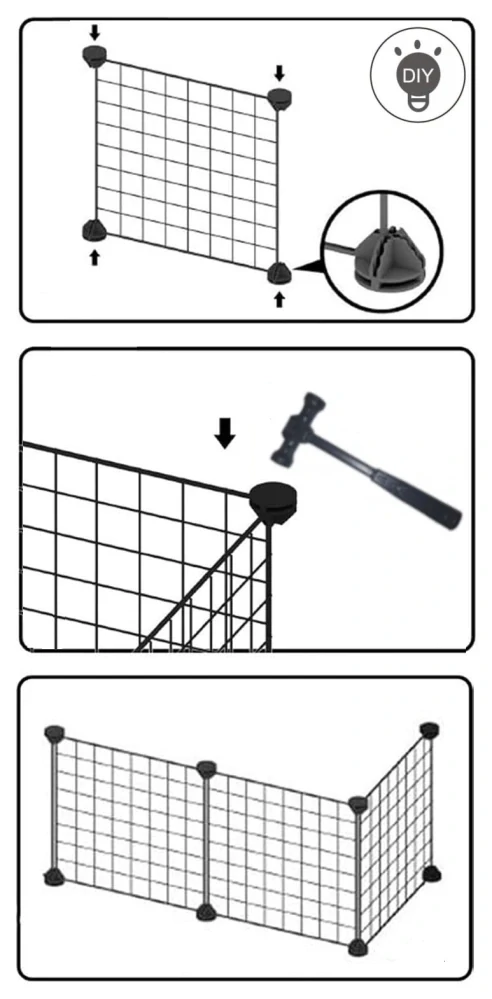 DIY